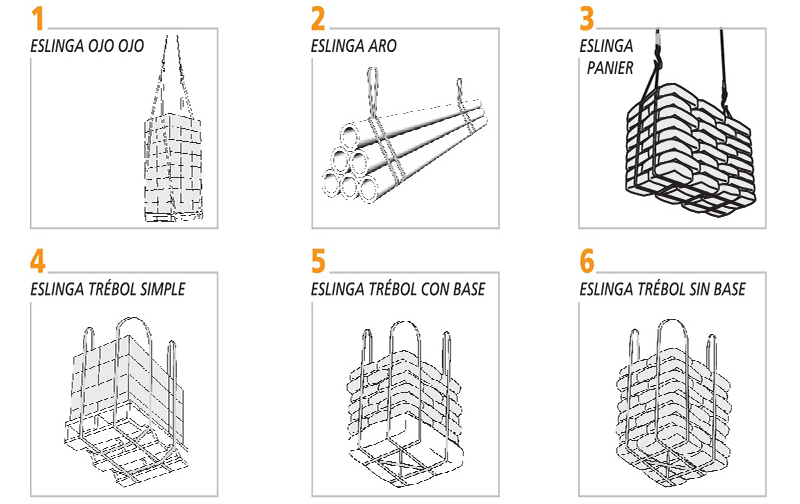 1
ESLINGA OJO OJO

2
ESLINGA ARO

3
ESLINGA PANIER

4
ESLINGA TRÉBOL SIMPLE

5
ESLINGA TRÉBOL CON BASE

6
ESLINGA TRÉBOL SIN BASE