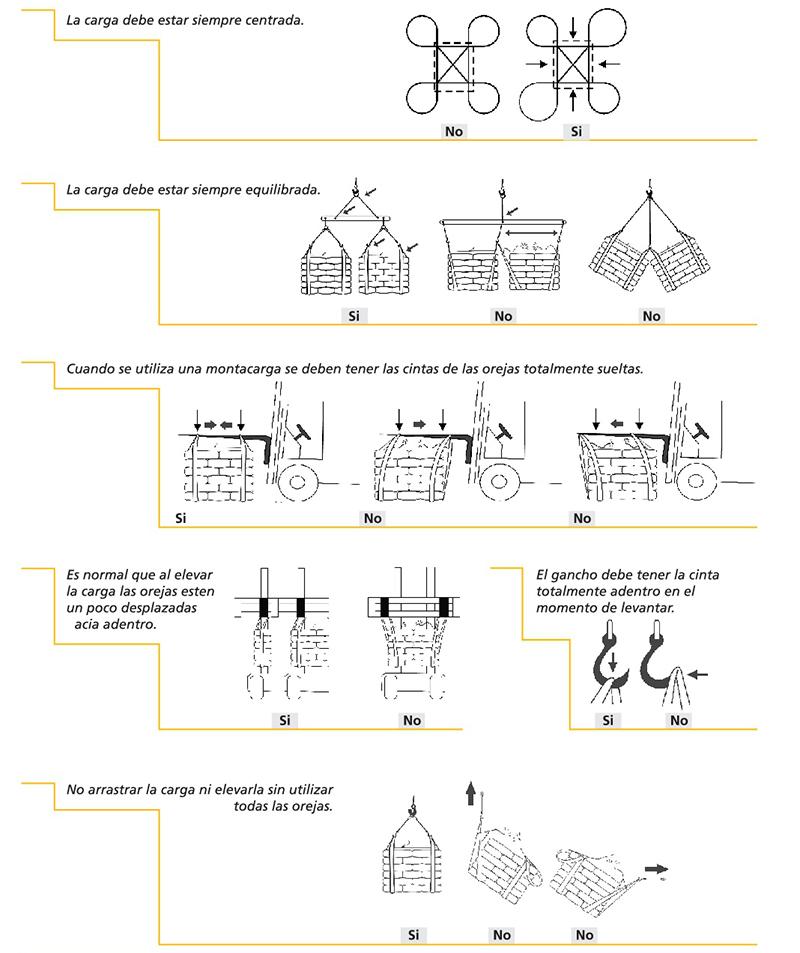 La carga debe estar siempre centrada.

No Si

La carga debe estar siempre equilibrada.

Si No No

Cuando se utiliza una montacarga se deben tener las cintas de las orejas totalmente sueltas.

Si No No

Es normal que al elevar la carga las orejas esten un poco desplazadas acia adentro.

Si No

El gancho debe tener la cinta totalmente adentro en el momento de levantar.

Si No

No arrastrar la carga ni elevarla sin utilizar todas las orejas.

Si No No